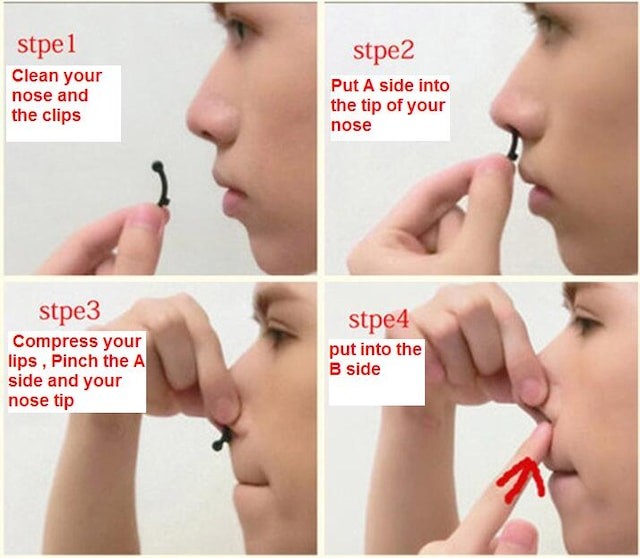 stpe1

Clean your nose and the clips

stpe2

Put A side into the tip of your nose

stpe3

Compress your lips , Pinch the A side and your nose tip

stpe4

put into the B side